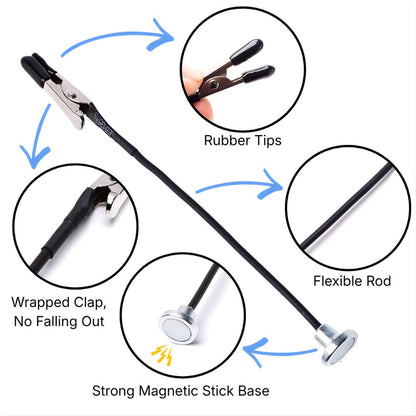 Rubber Tips

Flexible Rod

Wrapped Clap, No Falling Out

Strong Magnetic Stick Base